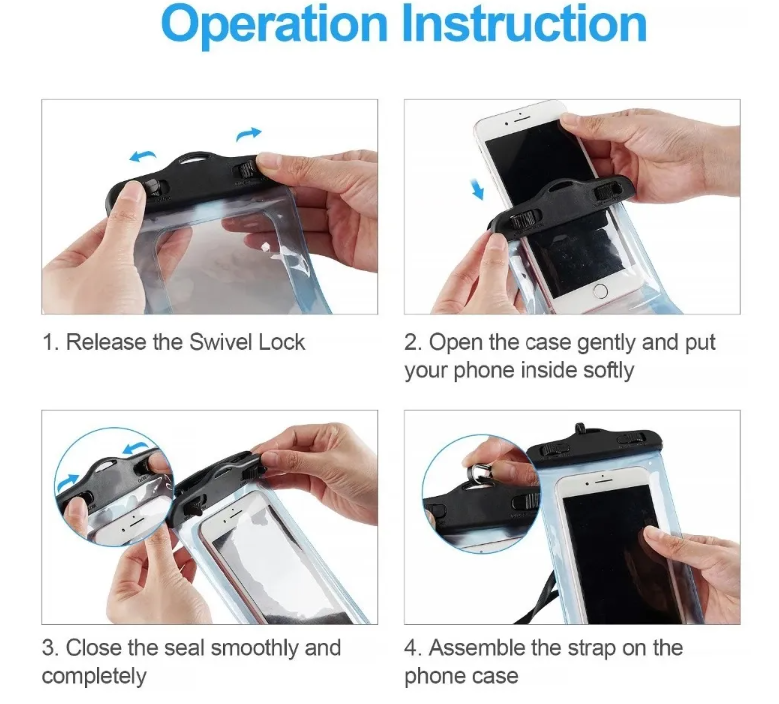 Operation Instruction

1. Release the Swivel Lock

2. Open the case gently and put your phone inside softly

3. Close the seal smoothly and completely

4. Assemble the strap on the phone case