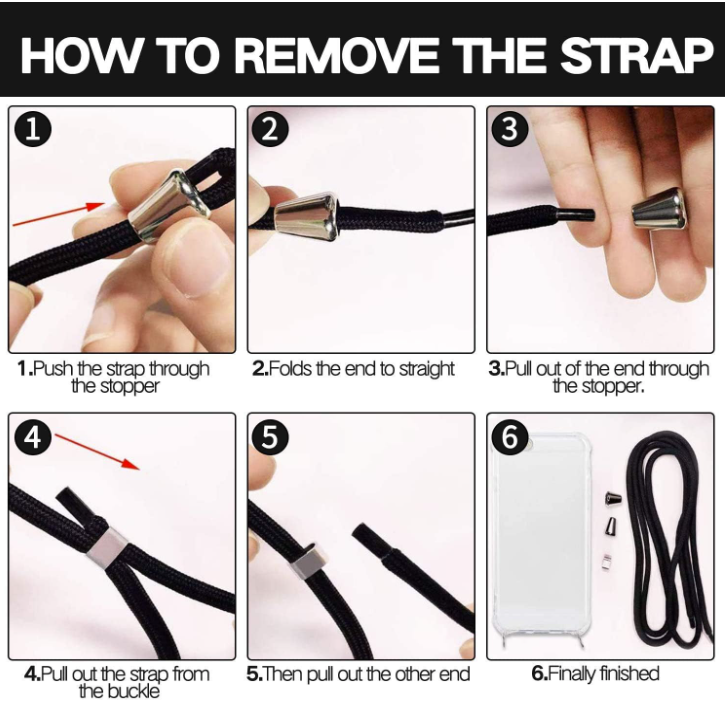 HOW TO REMOVE THE STRAP

1

2

3

1.Push the strap through the stopper

2.Folds the end to straight

3.Pull out of the end through the stopper.

4

5

6

4.Pull out the strap from the buckle

5.Then pull out the other end

6.Finally finished