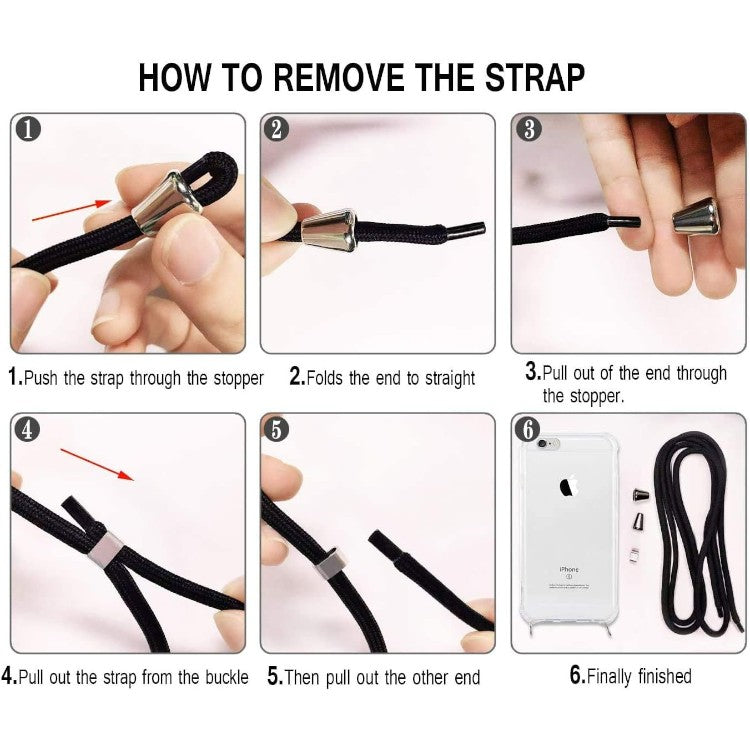 HOW TO REMOVE THE STRAP

1

2

3

1.Push the strap through the stopper

2.Folds the end to straight

3.Pull out of the end through the stopper.

4

5

6

iPhone

4.Pull out the strap from the buckle

5.Then pull out the other end

6.Finally finished